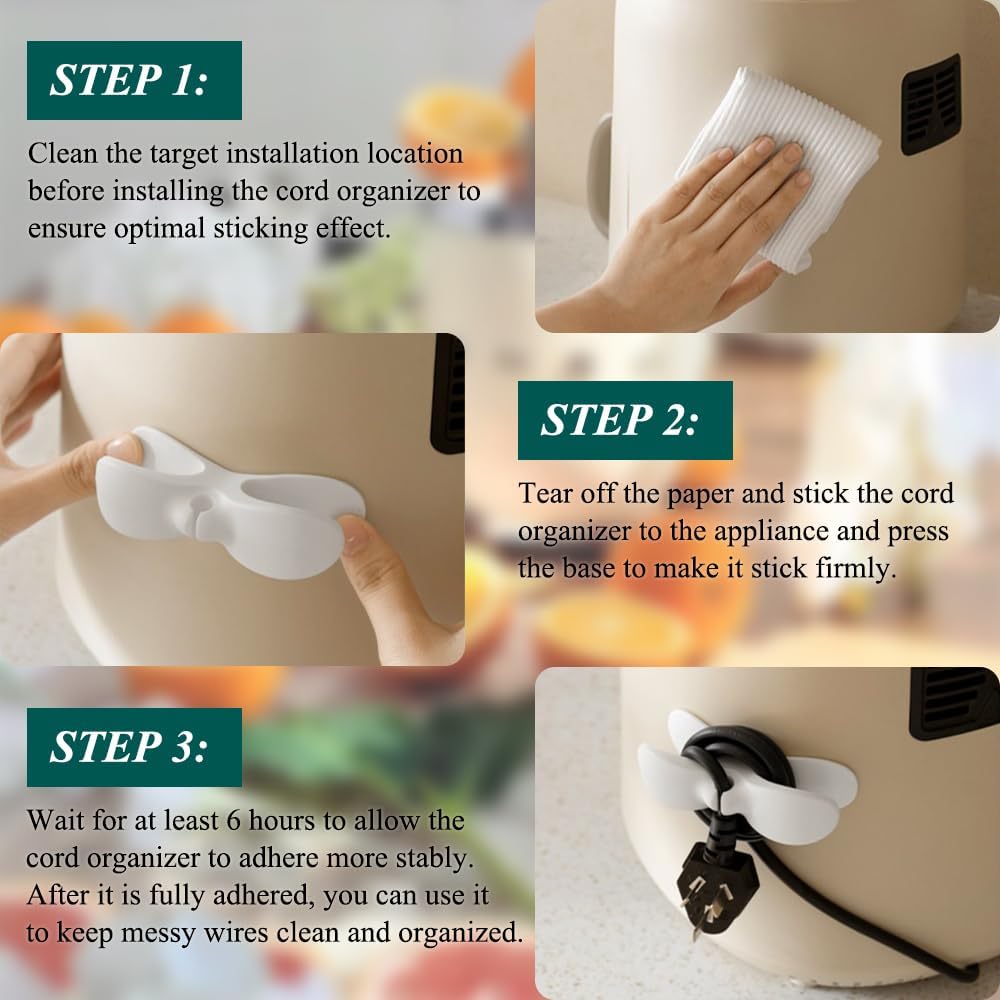 STEP 1:

Clean the target installation location before installing the cord organizer to ensure optimal sticking effect.

STEP 2:

Tear off the paper and stick the cord organizer to the appliance and press the base to make it stick firmly.

STEP 3:

Wait for at least 6 hours to allow the cord organizer to adhere more stably. After it is fully adhered, you can use it to keep messy wires clean and organized.